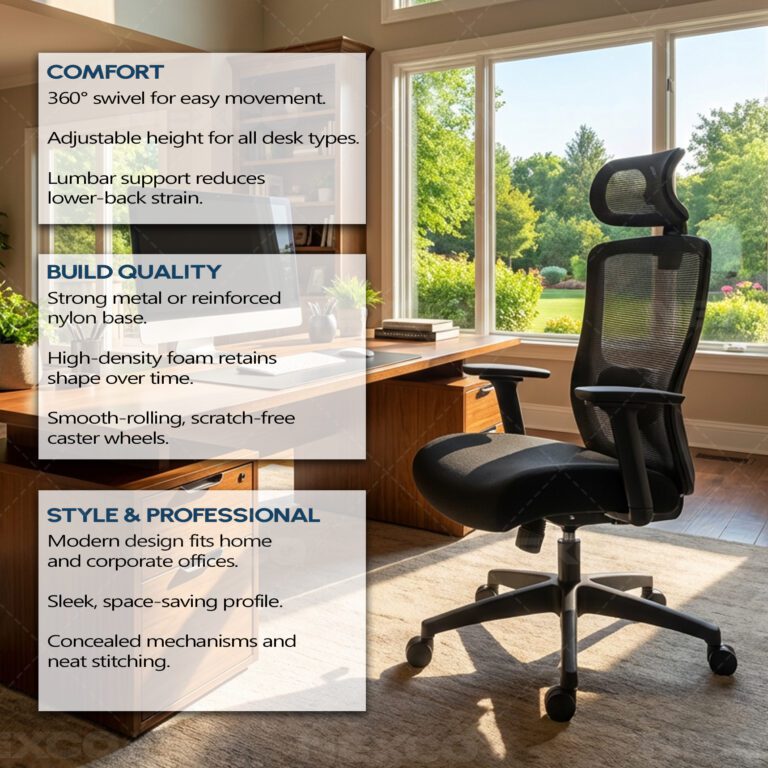 COMFORT
360° swivel for easy movement.

Adjustable height for all desk types.

Lumbar support reduces lower-back strain.

BUILD QUALITY
Strong metal or reinforced nylon base.

High-density foam retains shape over time.

Smooth-rolling, scratch-free caster wheels.

STYLE & PROFESSIONAL
Modern design fits home and corporate offices.

Sleek, space-saving profile.

Concealed mechanisms and neat stitching.