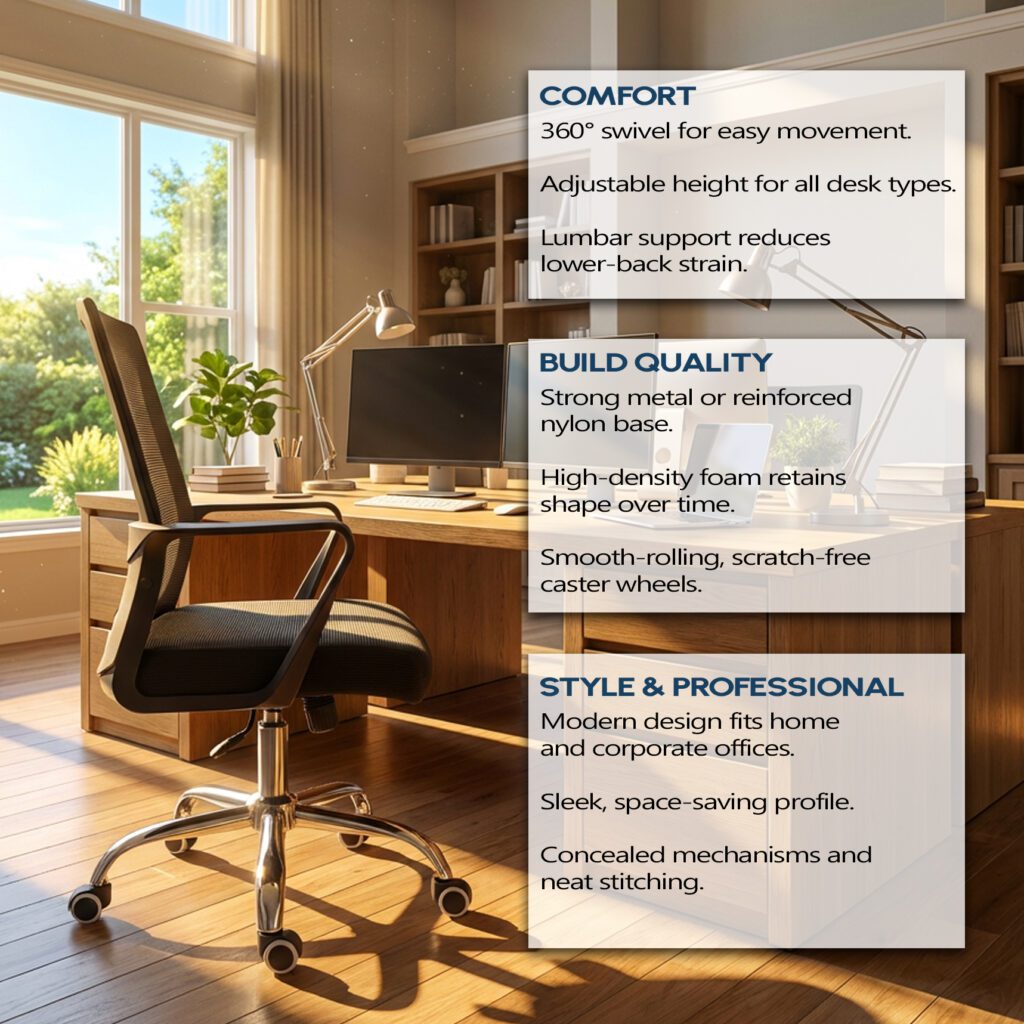 COMFORT
360° swivel for easy movement.

Adjustable height for all desk types.

Lumbar support reduces lower-back strain.

BUILD QUALITY
Strong metal or reinforced nylon base.

High-density foam retains shape over time.

Smooth-rolling, scratch-free caster wheels.

STYLE & PROFESSIONAL
Modern design fits home and corporate offices.

Sleek, space-saving profile.

Concealed mechanisms and neat stitching.