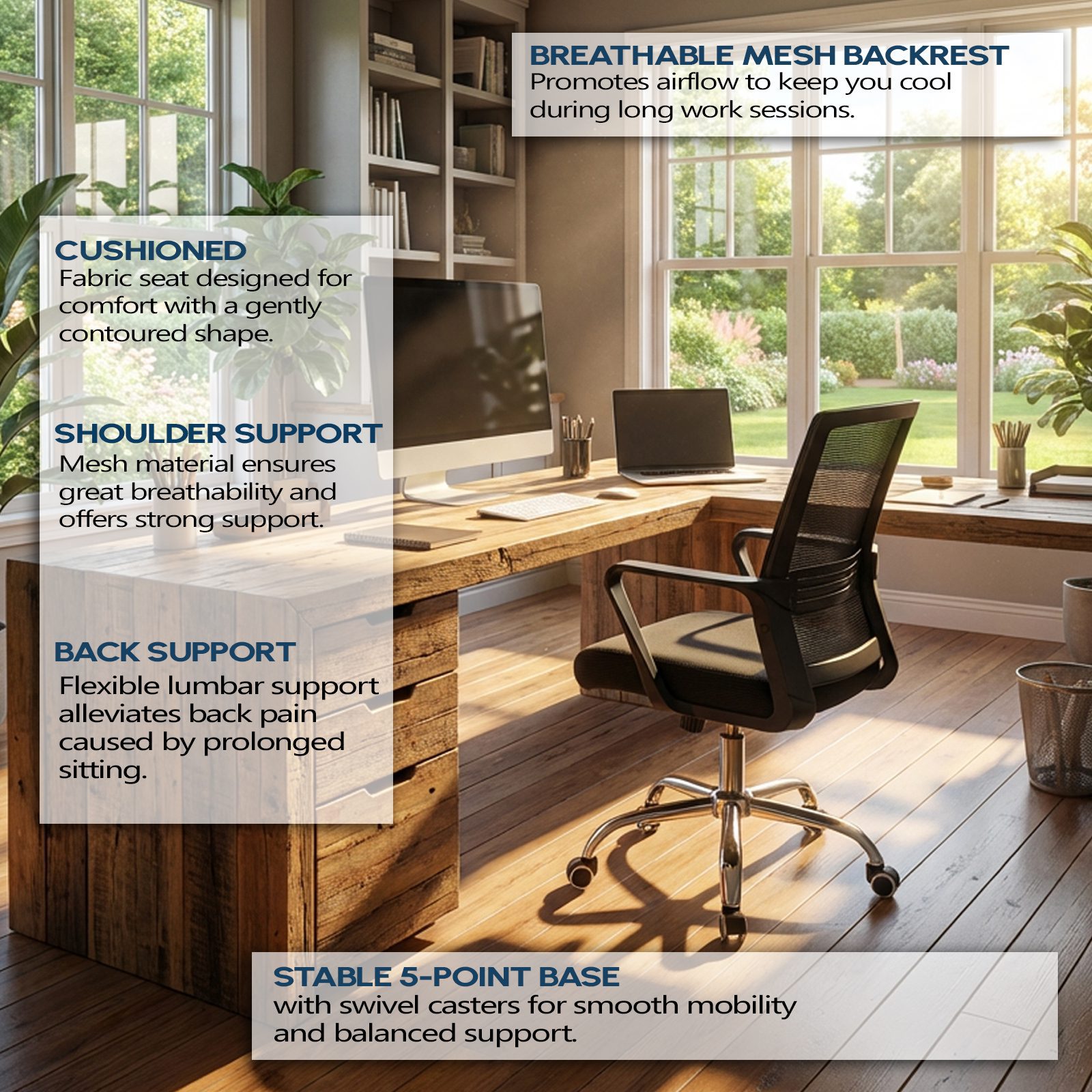 BREATHABLE MESH BACKREST
Promotes airflow to keep you cool during long work sessions.

CUSHIONED
Fabric seat designed for comfort with a gently contoured shape.

SHOULDER SUPPORT
Mesh material ensures great breathability and offers strong support.

BACK SUPPORT
Flexible lumbar support alleviates back pain caused by prolonged sitting.

STABLE 5-POINT BASE
with swivel casters for smooth mobility and balanced support.