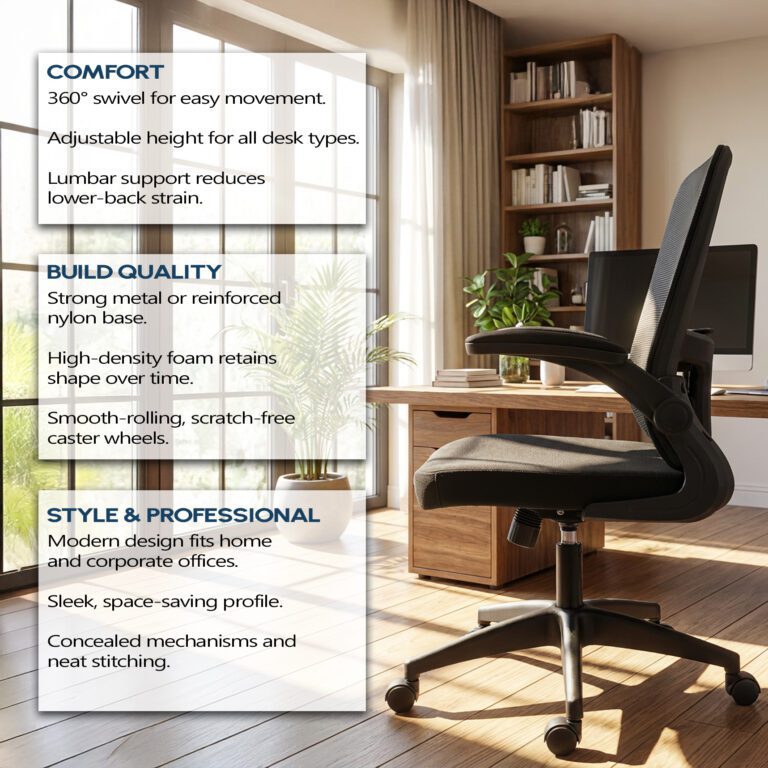 COMFORT
360° swivel for easy movement.

Adjustable height for all desk types.

Lumbar support reduces lower-back strain.

BUILD QUALITY
Strong metal or reinforced nylon base.

High-density foam retains shape over time.

Smooth-rolling, scratch-free caster wheels.

STYLE & PROFESSIONAL
Modern design fits home and corporate offices.

Sleek, space-saving profile.

Concealed mechanisms and neat stitching.