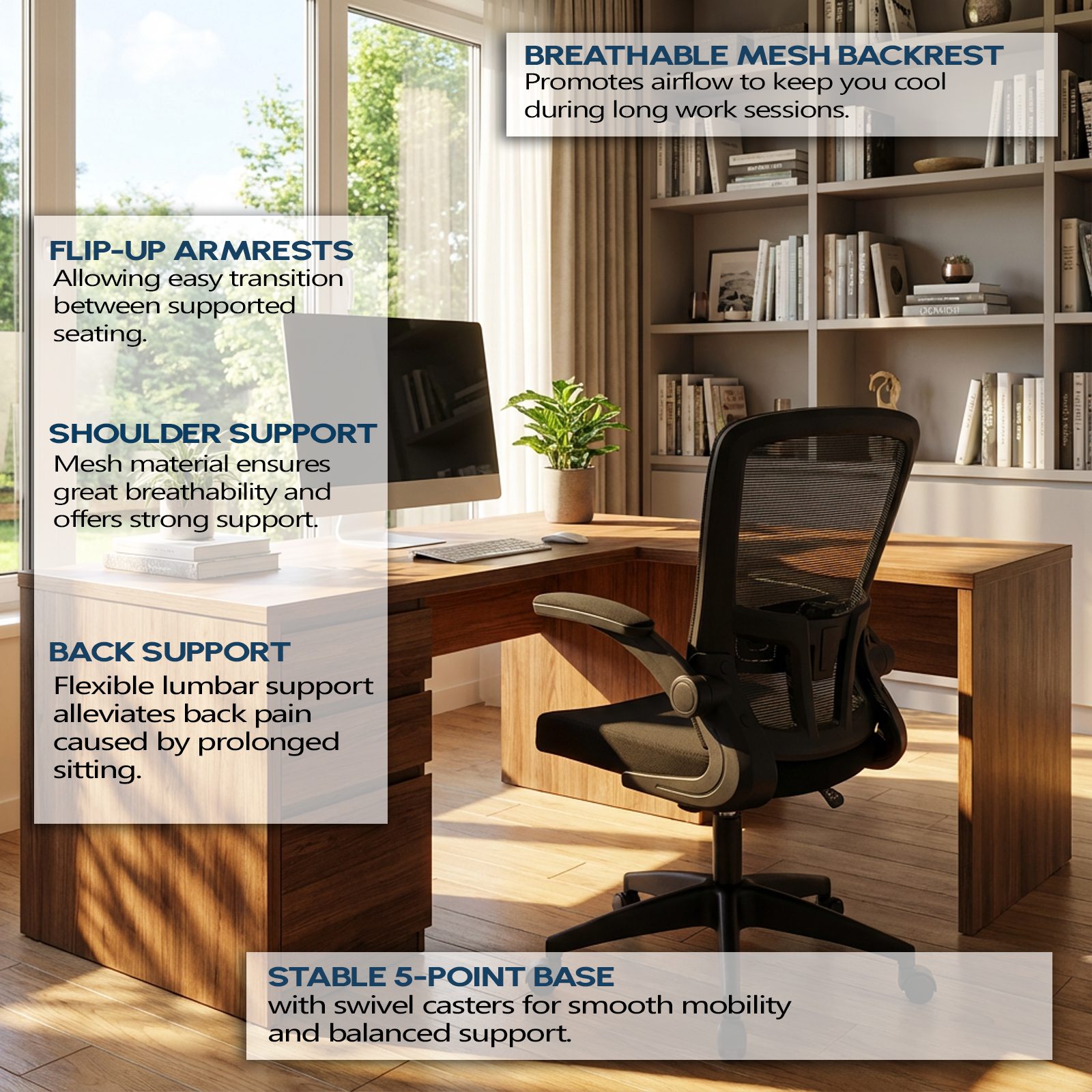 BREATHABLE MESH BACKREST
Promotes airflow to keep you cool during long work sessions.

FLIP-UP ARMRESTS
Allowing easy transition between supported seating.

SHOULDER SUPPORT
Mesh material ensures great breathability and offers strong support.

BACK SUPPORT
Flexible lumbar support alleviates back pain caused by prolonged sitting.

STABLE 5-POINT BASE
with swivel casters for smooth mobility and balanced support.