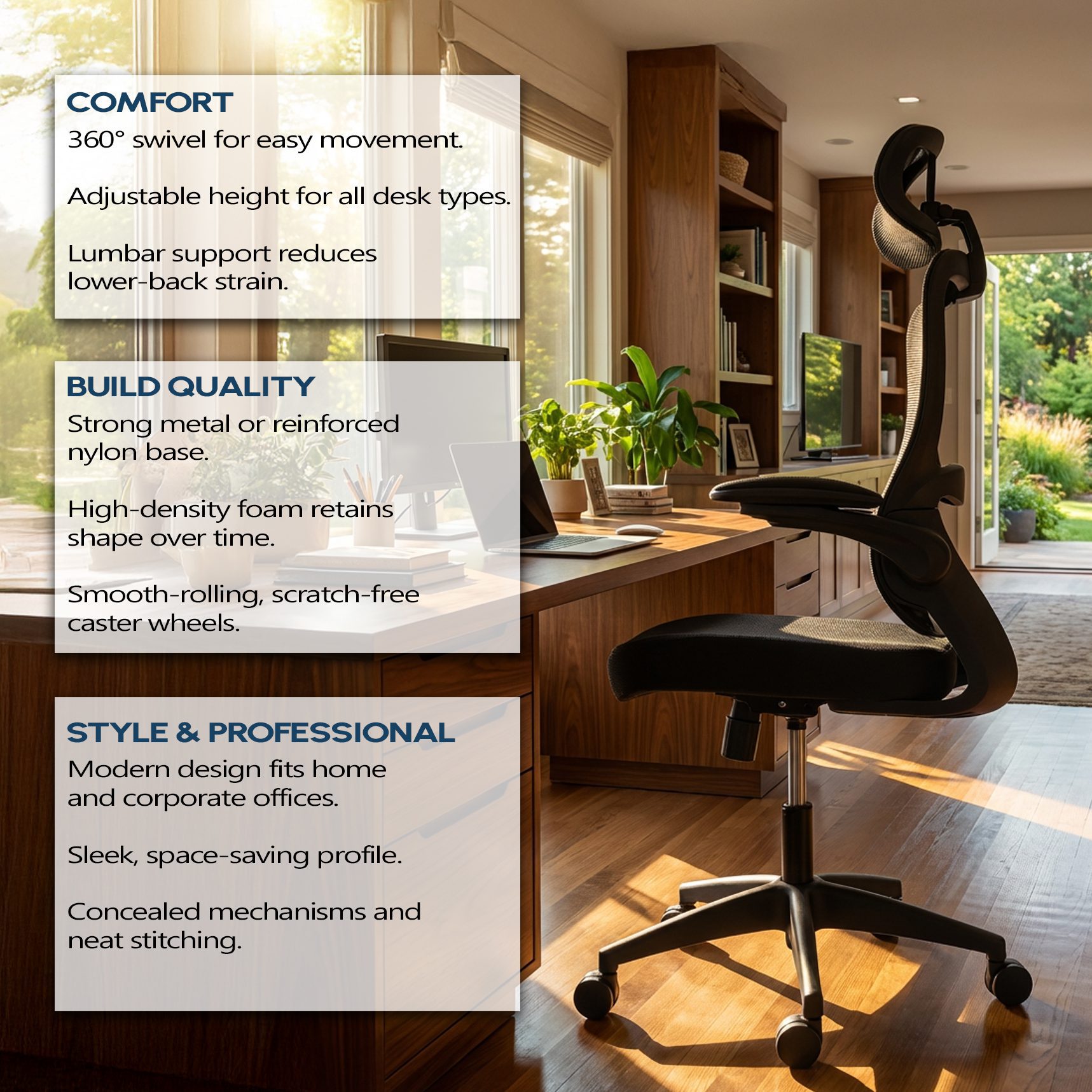 COMFORT
360° swivel for easy movement.

Adjustable height for all desk types.

Lumbar support reduces lower-back strain.

BUILD QUALITY
Strong metal or reinforced nylon base.

High-density foam retains shape over time.

Smooth-rolling, scratch-free caster wheels.

STYLE & PROFESSIONAL
Modern design fits home and corporate offices.

Sleek, space-saving profile.

Concealed mechanisms and neat stitching.