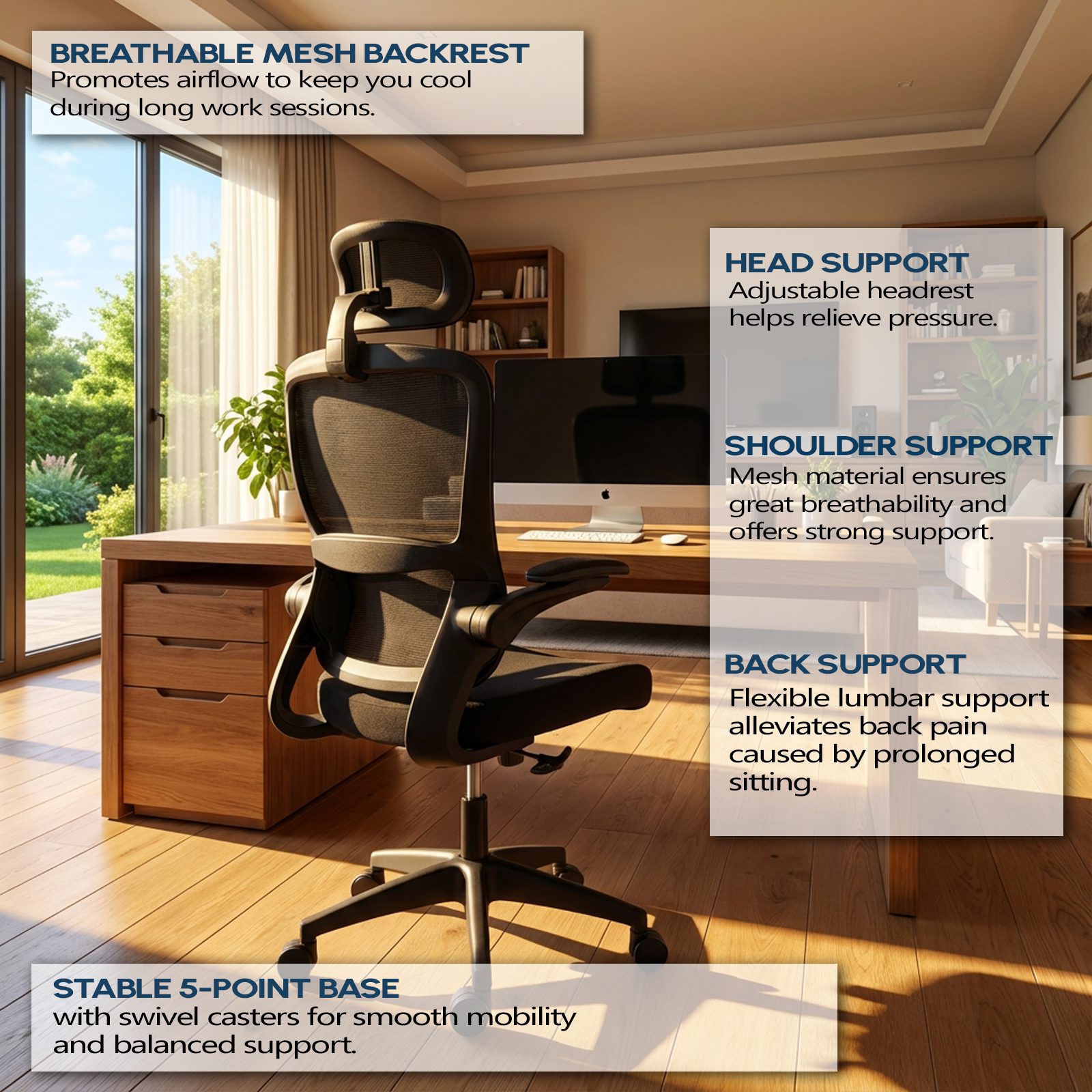 BREATHABLE MESH BACKREST
Promotes airflow to keep you cool during long work sessions.

HEAD SUPPORT
Adjustable headrest helps relieve pressure.

SHOULDER SUPPORT
Mesh material ensures great breathability and offers strong support.

BACK SUPPORT
Flexible lumbar support alleviates back pain caused by prolonged sitting.

STABLE 5-POINT BASE
with swivel casters for smooth mobility and balanced support.