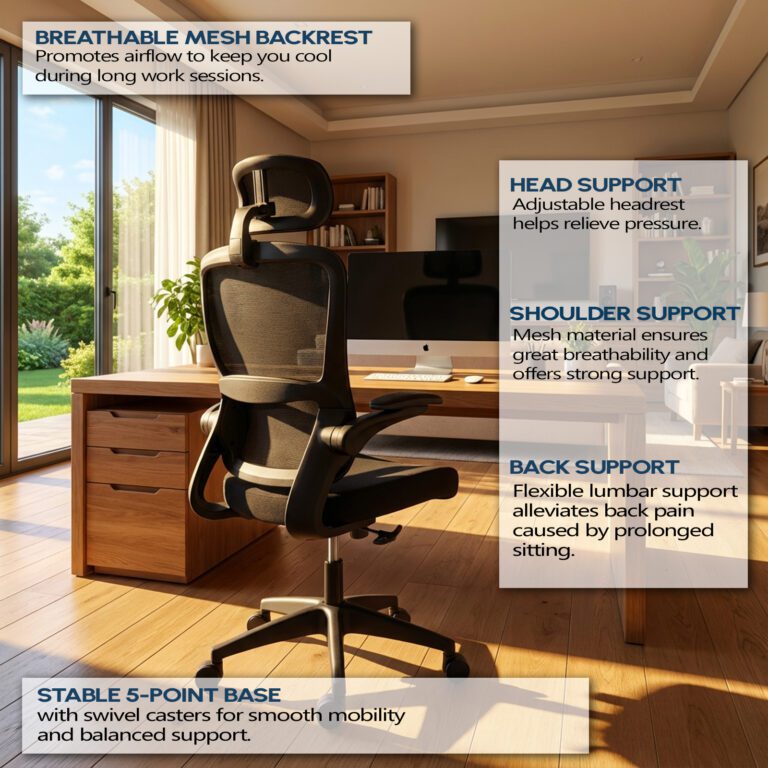 BREATHABLE MESH BACKREST
Promotes airflow to keep you cool during long work sessions.

HEAD SUPPORT
Adjustable headrest helps relieve pressure.

SHOULDER SUPPORT
Mesh material ensures great breathability and offers strong support.

BACK SUPPORT
Flexible lumbar support alleviates back pain caused by prolonged sitting.

STABLE 5-POINT BASE
with swivel casters for smooth mobility and balanced support.